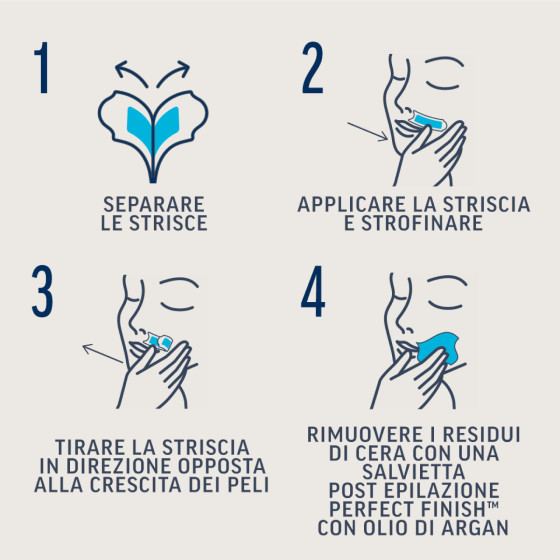 1

SEPARARE
LE STRISCE

2

APPLICARE LA STRISCIA
E STROFINARE

3

TIRARE LA STRISCIA
IN DIREZIONE OPPOSTA
ALLA CRESCITA DEI PELI

4

RIMUOVERE I RESIDUI
DI CERA CON UNA
SALVIETTA
POST EPILAZIONE
PERFECT FINISH™
CON OLIO DI ARGAN