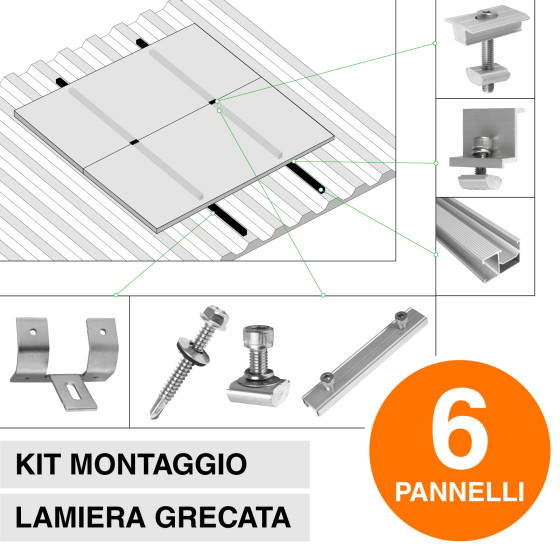 KIT MONTAGGIO

LAMIERA GRECATA

6

PANNELLI