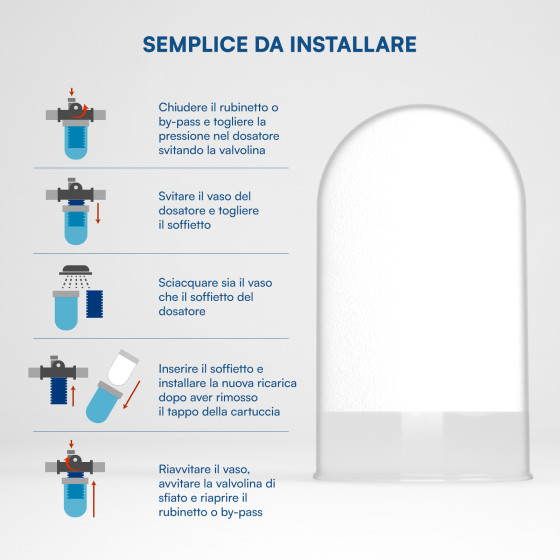 SEMPLICE DA INSTALLARE

Chiudere il rubinetto o by-pass e togliere la pressione nel dosatore svitando la valvolina

Svitare il vaso del dosatore e togliere il soffietto

Sciacquare sia il vaso che il soffietto del dosatore

Inserire il soffietto e installare la nuova ricarica dopo aver rimosso il tappo della cartuccia

Riavvitare il vaso, avvitare la valvolina di sfiato e riaprire il rubinetto o by-pass