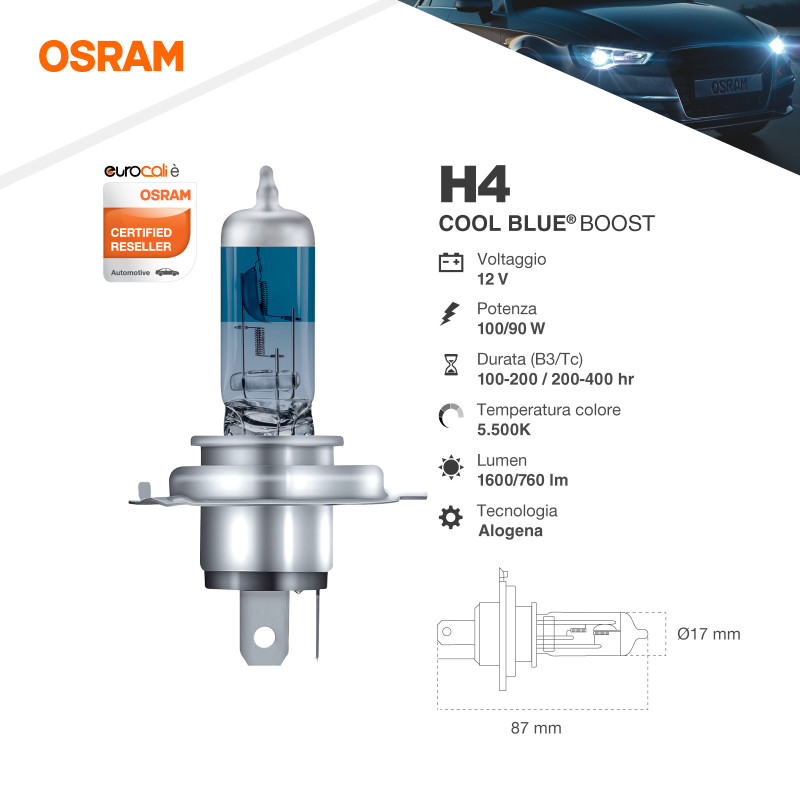 OSRAM

OSRAM

eurocali è
OSRAM
CERTIFIED RESELLER
Automotive

H4
COOL BLUE® BOOST

Voltaggio
12 V

Potenza
100/90 W

Durata (B3/Tc)
100-200 / 200-400 hr

Temperatura colore
5.500K

Lumen
1600/760 lm

Tecnologia
Alogena

Ø17 mm

87 mm