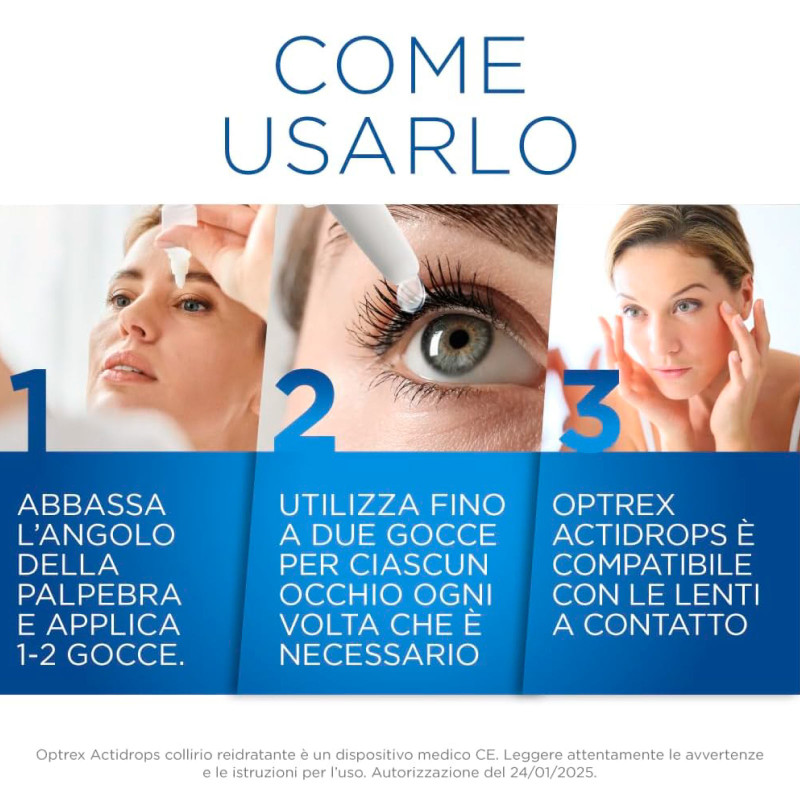 COME USARLO

1

ABBASSA L'ANGOLO DELLA PALPEBRA E APPLICA 1-2 GOCCE.

2

UTILIZZA FINO A DUE GOCCE PER CIASCUN OCCHIO OGNI VOLTA CHE È NECESSARIO

3

OPTREX ACTIDROPS È COMPATIBILE CON LE LENTI A CONTATTO

Optrex Actidrops collirio reidratante è un dispositivo medico CE. Leggere attentamente le avvertenze e le istruzioni per l'uso. Autorizzazione del 24/01/2025.