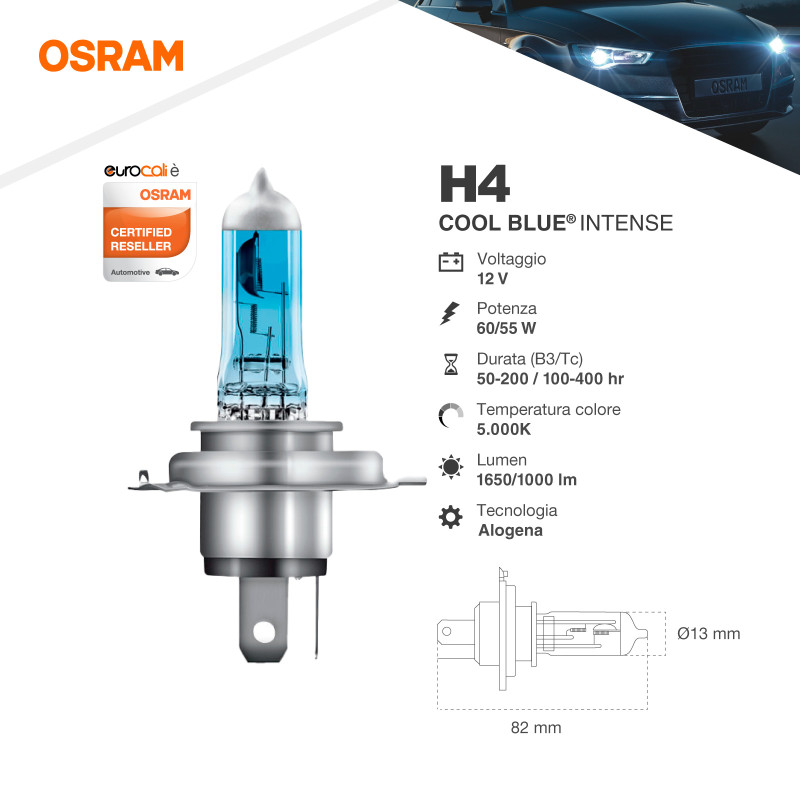 OSRAM

OSRAM

eurocali è
OSRAM
CERTIFIED RESELLER
Automotive

H4
COOL BLUE® INTENSE

Voltaggio
12 V

Potenza
60/55 W

Durata (B3/Tc)
50-200 / 100-400 hr

Temperatura colore
5.000K

Lumen
1650/1000 lm

Tecnologia
Alogena

Ø13 mm

82 mm