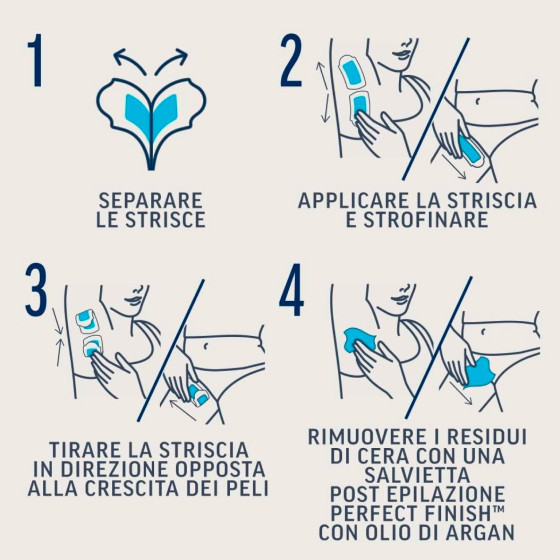 1

SEPARARE LE STRISCE

2

APPLICARE LA STRISCIA E STROFINARE

3

TIRARE LA STRISCIA IN DIREZIONE OPPOSTA ALLA CRESCITA DEI PELI

4

RIMUOVERE I RESIDUI DI CERA CON UNA SALVIETTA POST EPILAZIONE PERFECT FINISH™ CON OLIO DI ARGAN